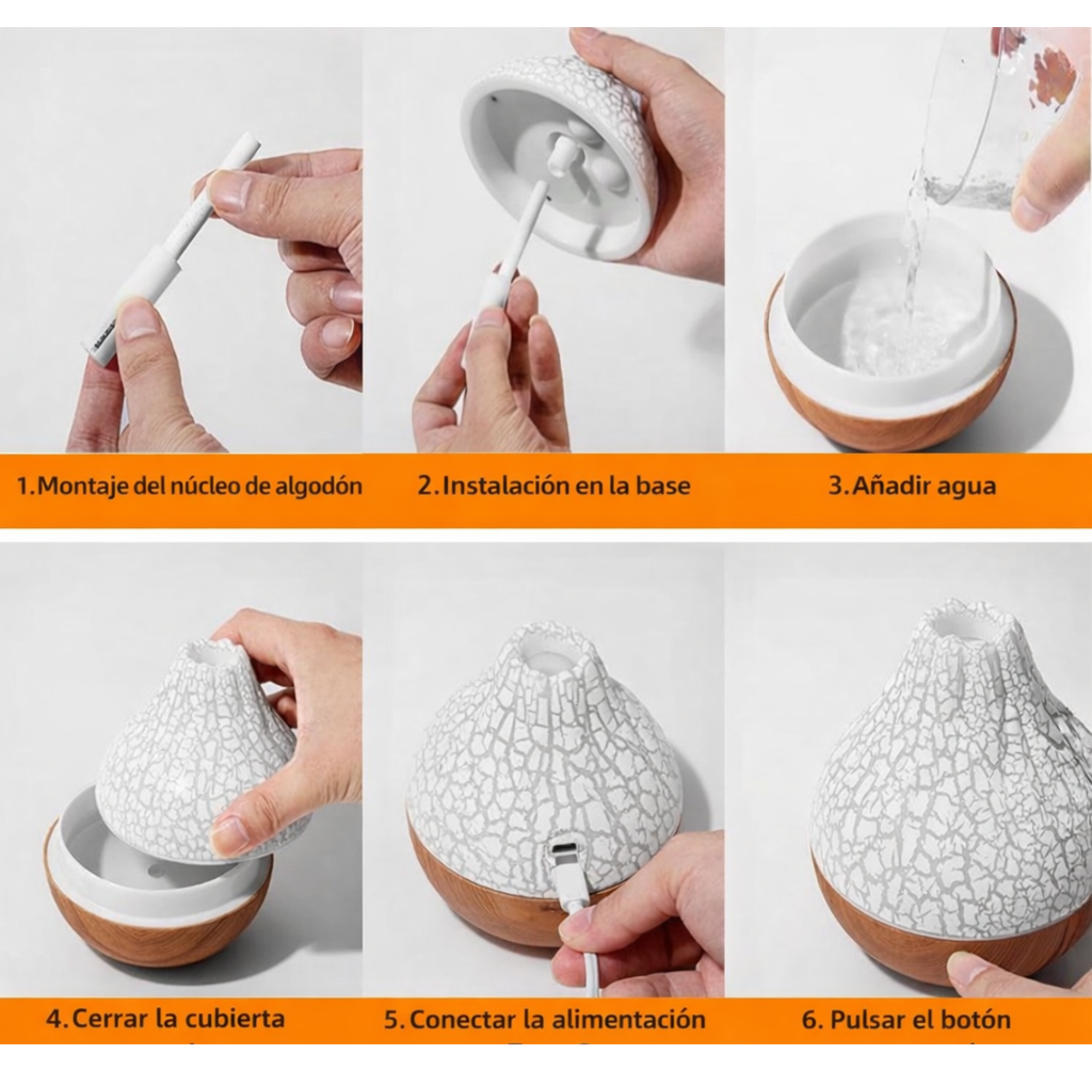 1.Montaje del núcleo de algodón

2.Instalación en la base

3.Añadir agua

4.Cerrar la cubierta

5.Conectar la alimentación

6. Pulsar el botón